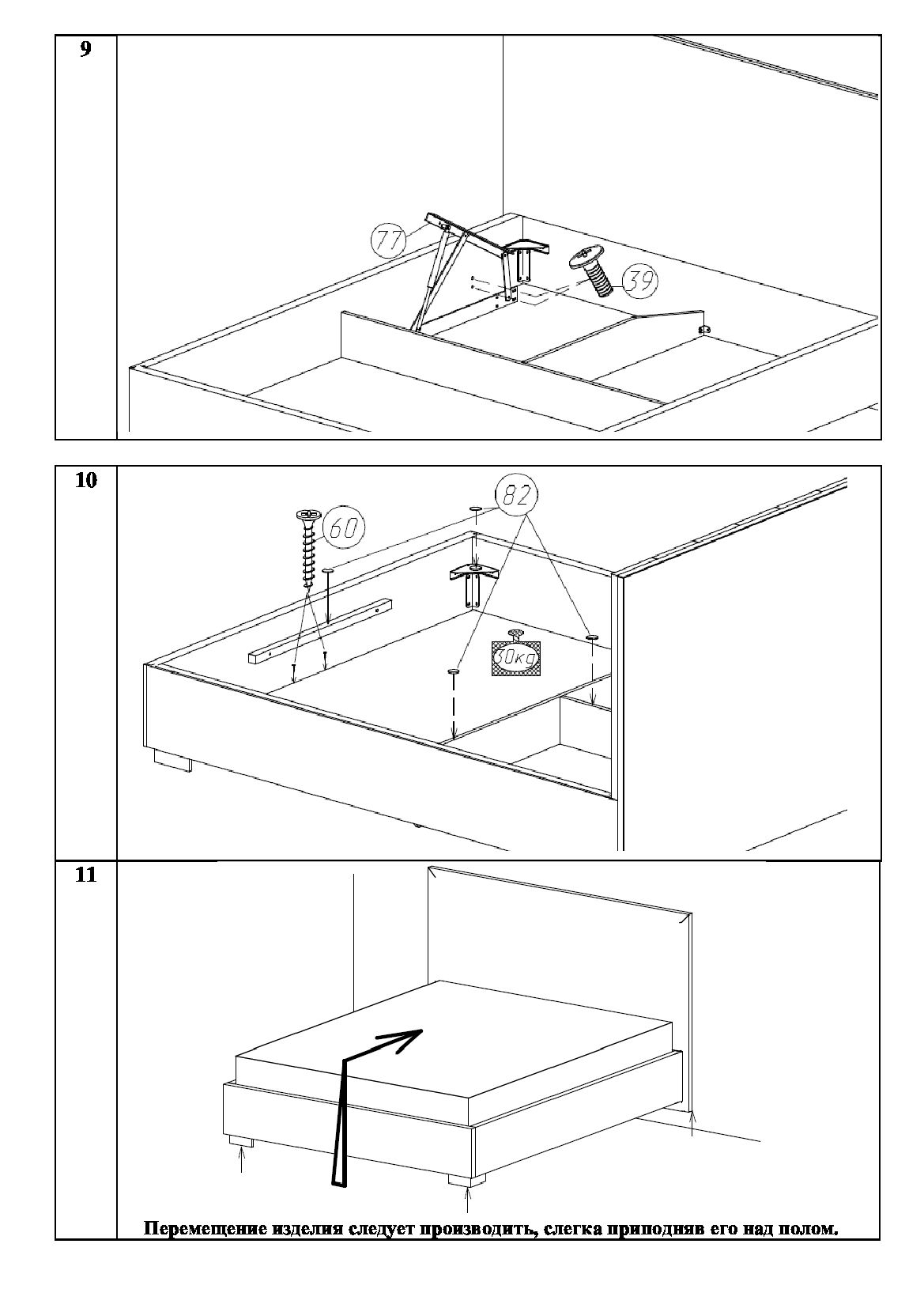 9

77

39

10

60

82

30кг

11

Перемещение изделия следует производить, слегка приподняв его над полом.